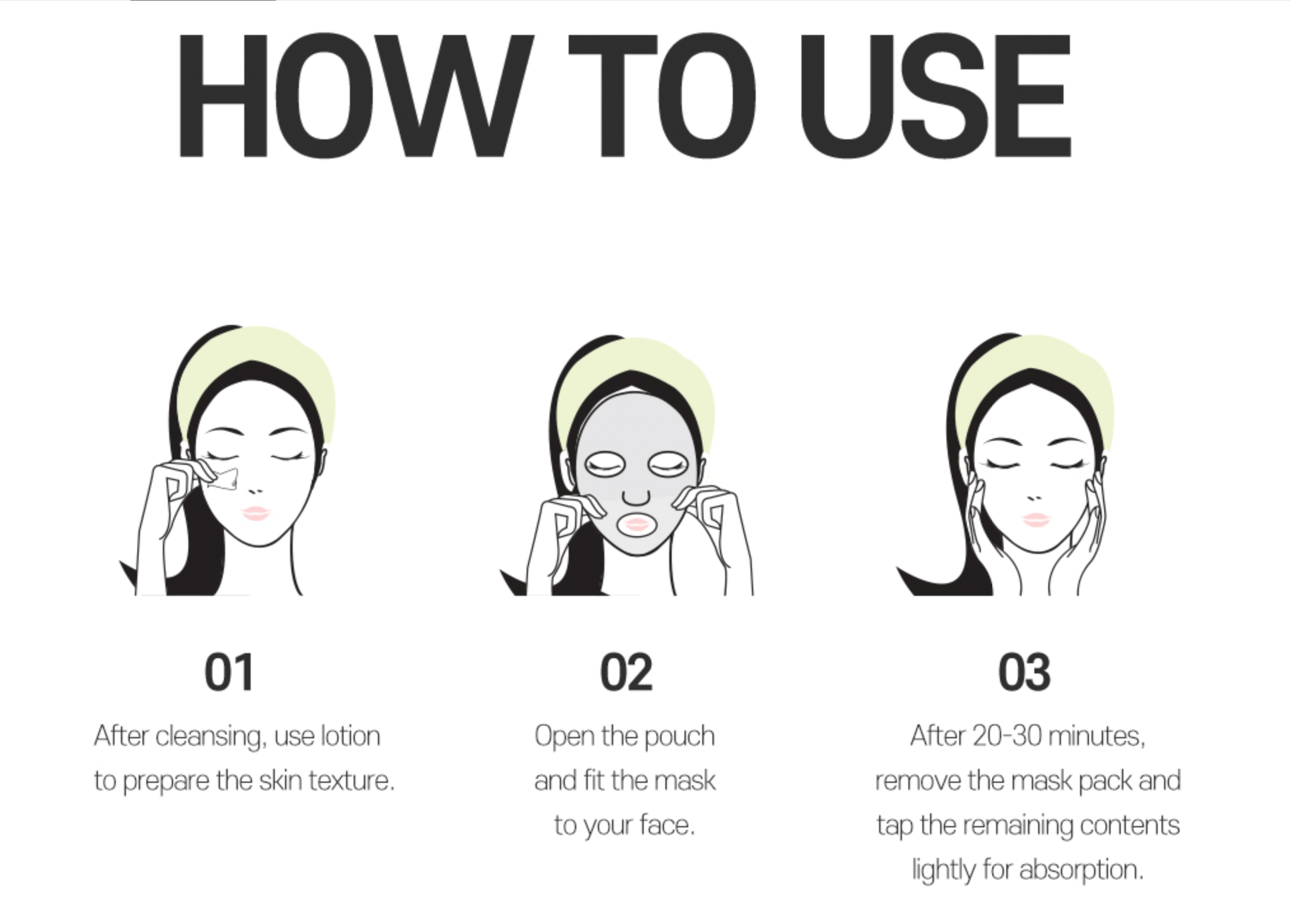 HOW TO USE

01

After cleansing, use lotion to prepare the skin texture.

02

Open the pouch and fit the mask to your face.

03

After 20-30 minutes, remove the mask pack and tap the remaining contents lightly for absorption.